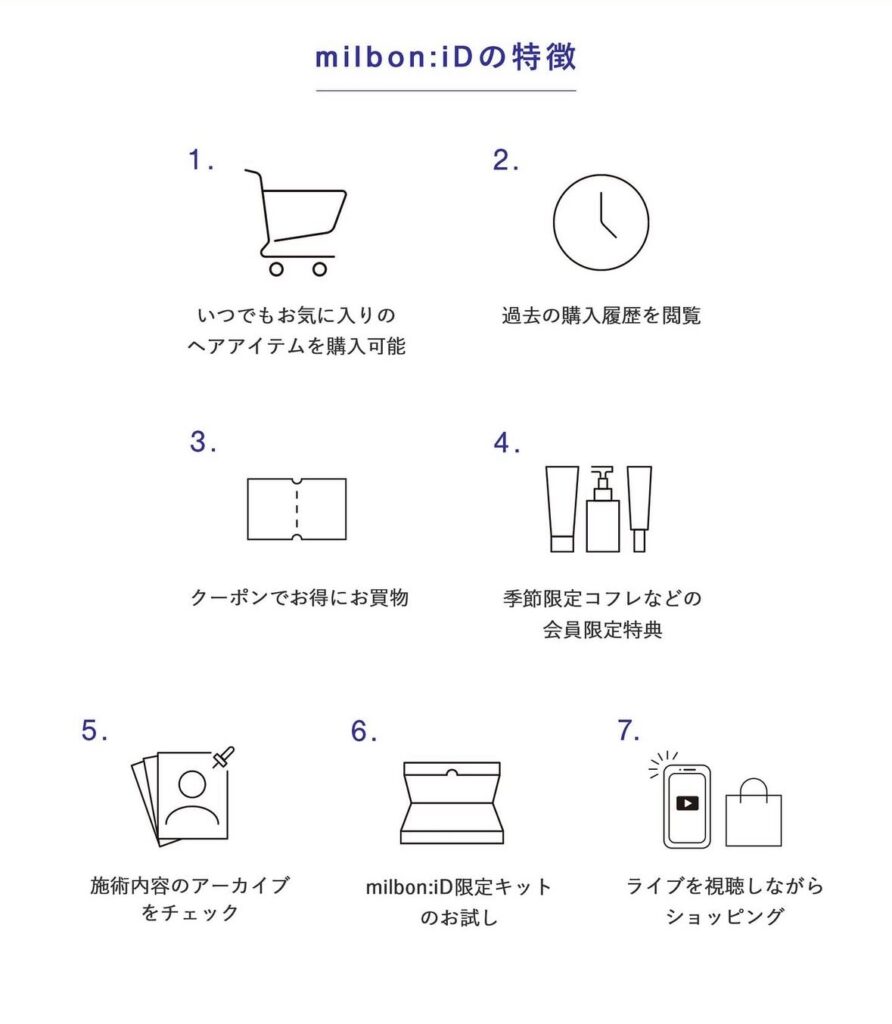 milbon:iDの特徴

1.

いつでもお気に入りのヘアアイテムを購入可能

2.

過去の購入履歴を閲覧

3.

クーポンでお得にお買物

4.

季節限定コフレなどの会員限定特典

5.

施術内容のアーカイブをチェック

6.

milbon:iD限定キットのお試し

7.

ライブを視聴しながらショッピング